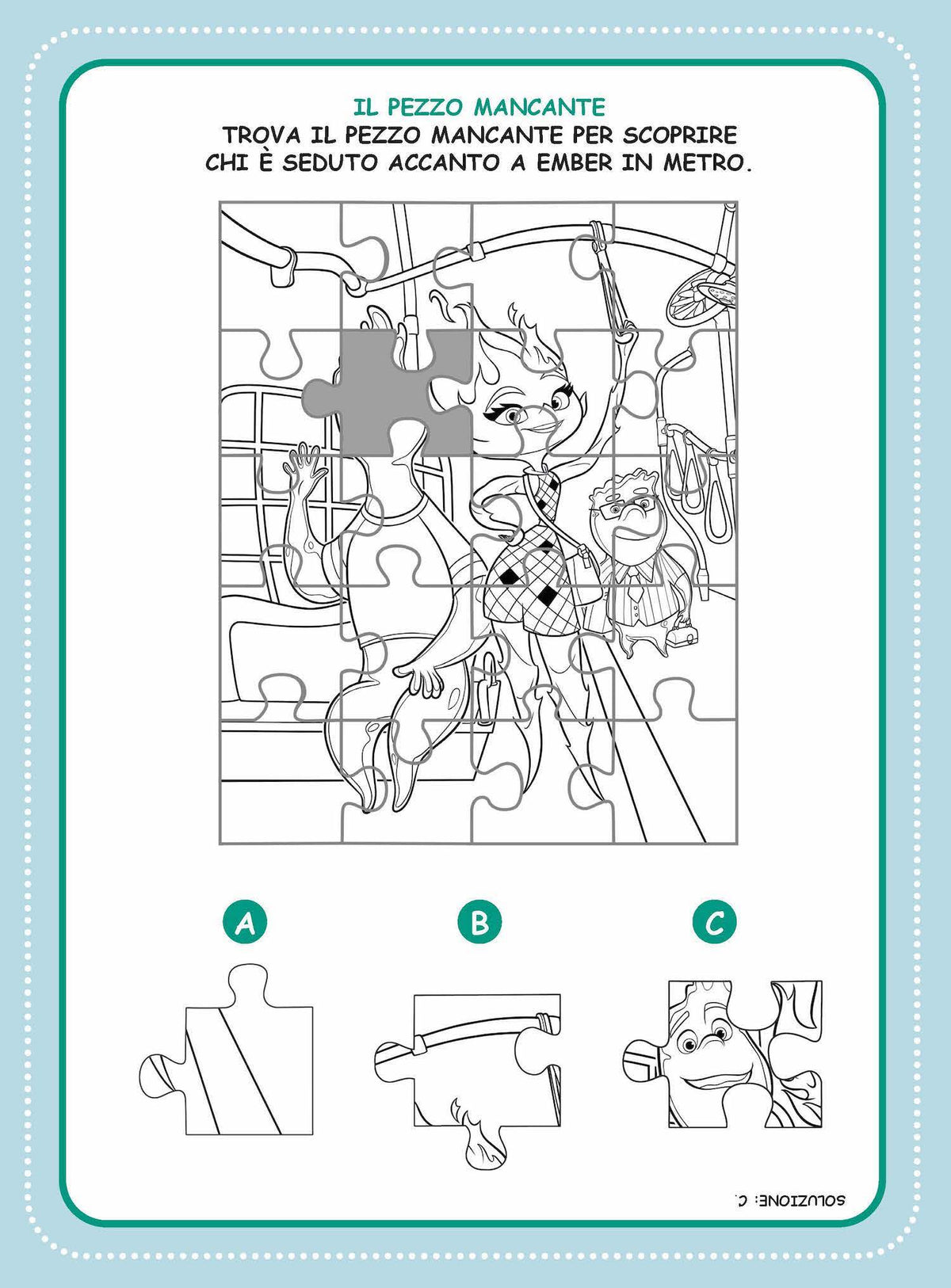 IL PEZZO MANCANTE
TROVA IL PEZZO MANCANTE PER SCOPRIRE CHI È SEDUTO ACCANTO A EMBER IN METRO.

A

B

C

SOLUZIONE: C.